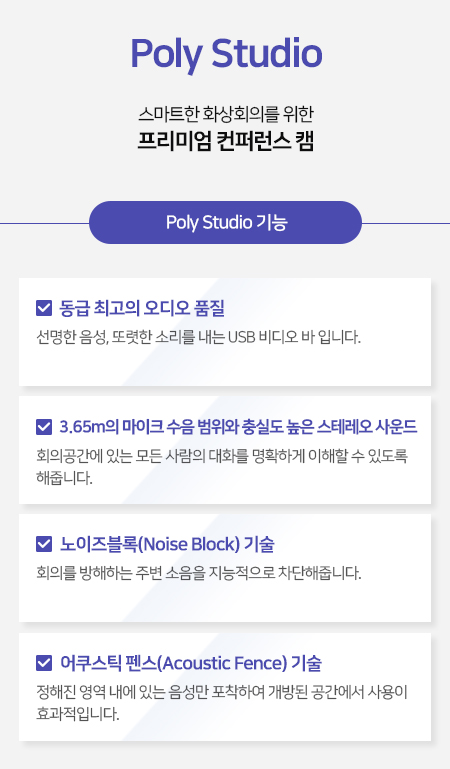 Poly Studio

스마트한 화상회의를 위한
프리미엄 컨퍼런스 캠

Poly Studio 기능

☑ 동급 최고의 오디오 품질
선명한 음성, 또렷한 소리를 내는 USB 비디오 바 입니다.

☑ 3.65m의 마이크 수음 범위와 충실도 높은 스테레오 사운드
회의공간에 있는 모든 사람의 대화를 명확하게 이해할 수 있도록 해줍니다.

☑ 노이즈블록(Noise Block) 기술
회의를 방해하는 주변 소음을 지능적으로 차단해줍니다.

☑ 어쿠스틱 펜스(Acoustic Fence) 기술
정해진 영역 내에 있는 음성만 포착하여 개방된 공간에서 사용이 효과적입니다.